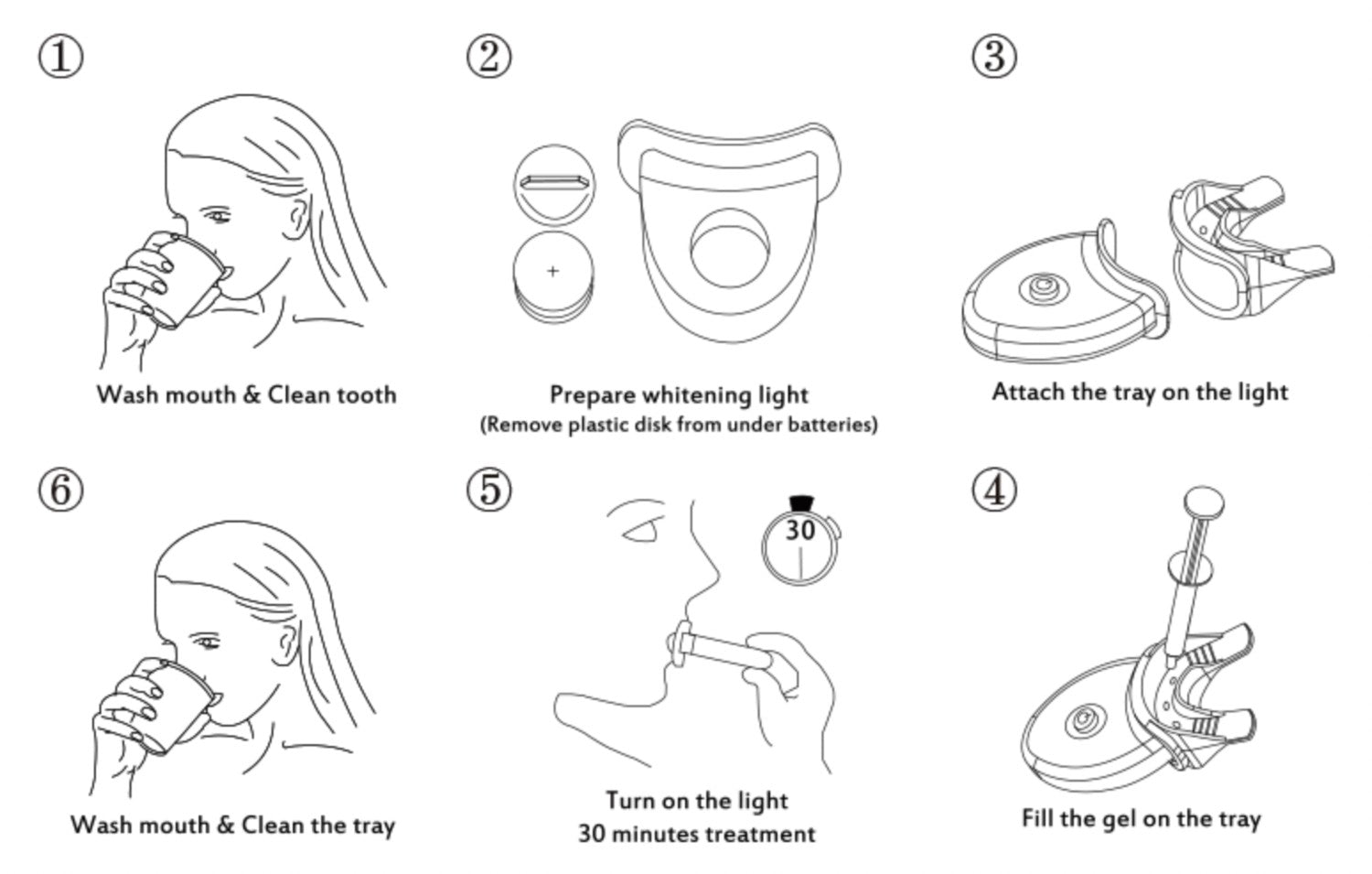 ①

Wash mouth & Clean tooth

②

+

Prepare whitening light
(Remove plastic disk from under batteries)

③

Attach the tray on the light

⑥

Wash mouth & Clean the tray

⑤

30

Turn on the light
30 minutes treatment

④

Fill the gel on the tray